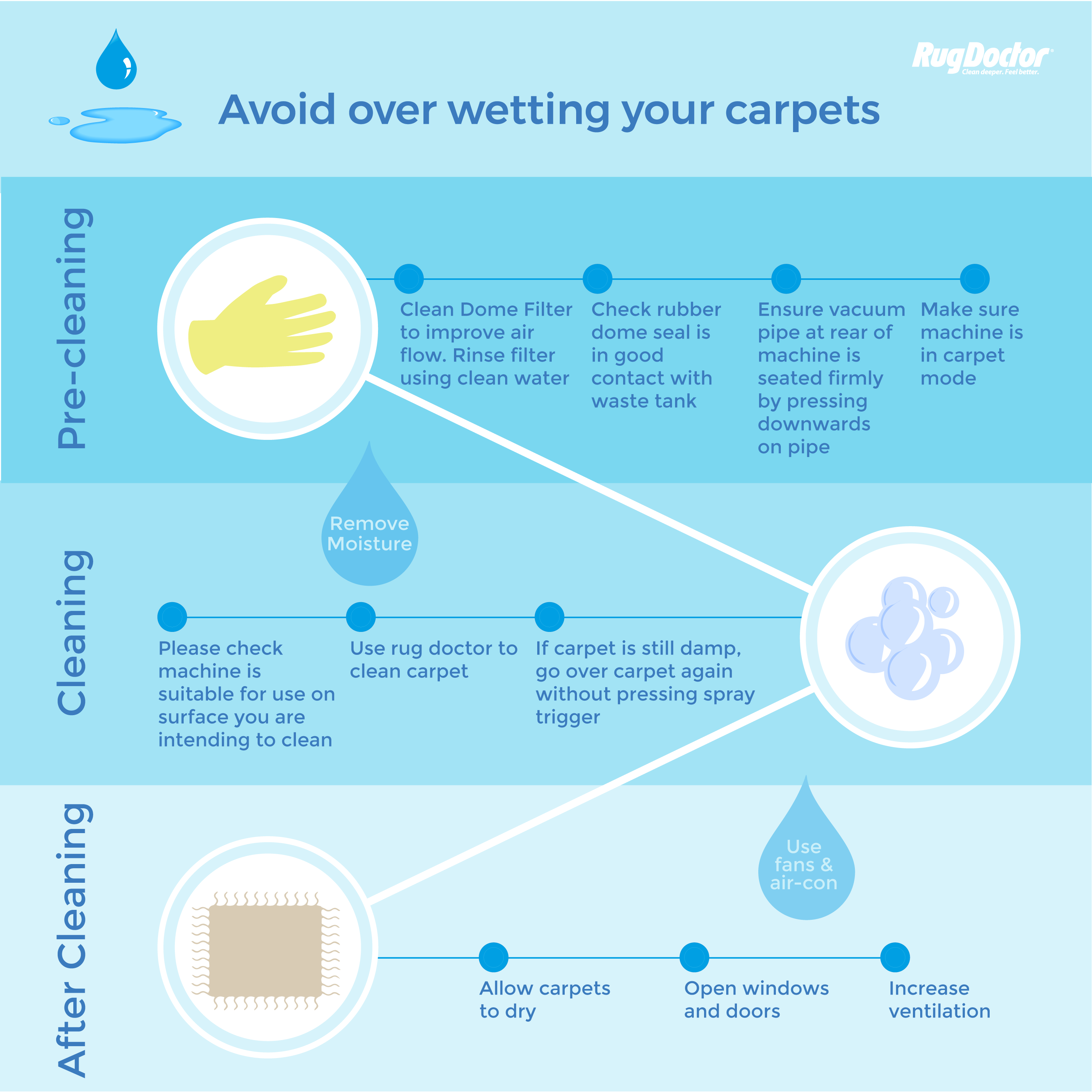 RugDoctor
Clean deeper. Feel better.

Avoid over wetting your carpets

Pre-cleaning

Clean Dome Filter to improve air flow. Rinse filter using clean water

Check rubber dome seal is in good contact with waste tank

Ensure vacuum pipe at rear of machine is seated firmly by pressing downwards on pipe

Make sure machine is in carpet mode

Remove Moisture

Cleaning

Please check machine is suitable for use on surface you are intending to clean

Use rug doctor to clean carpet

If carpet is still damp, go over carpet again without pressing spray trigger

Use fans & air-con

After Cleaning

Allow carpets to dry

Open windows and doors

Increase ventilation